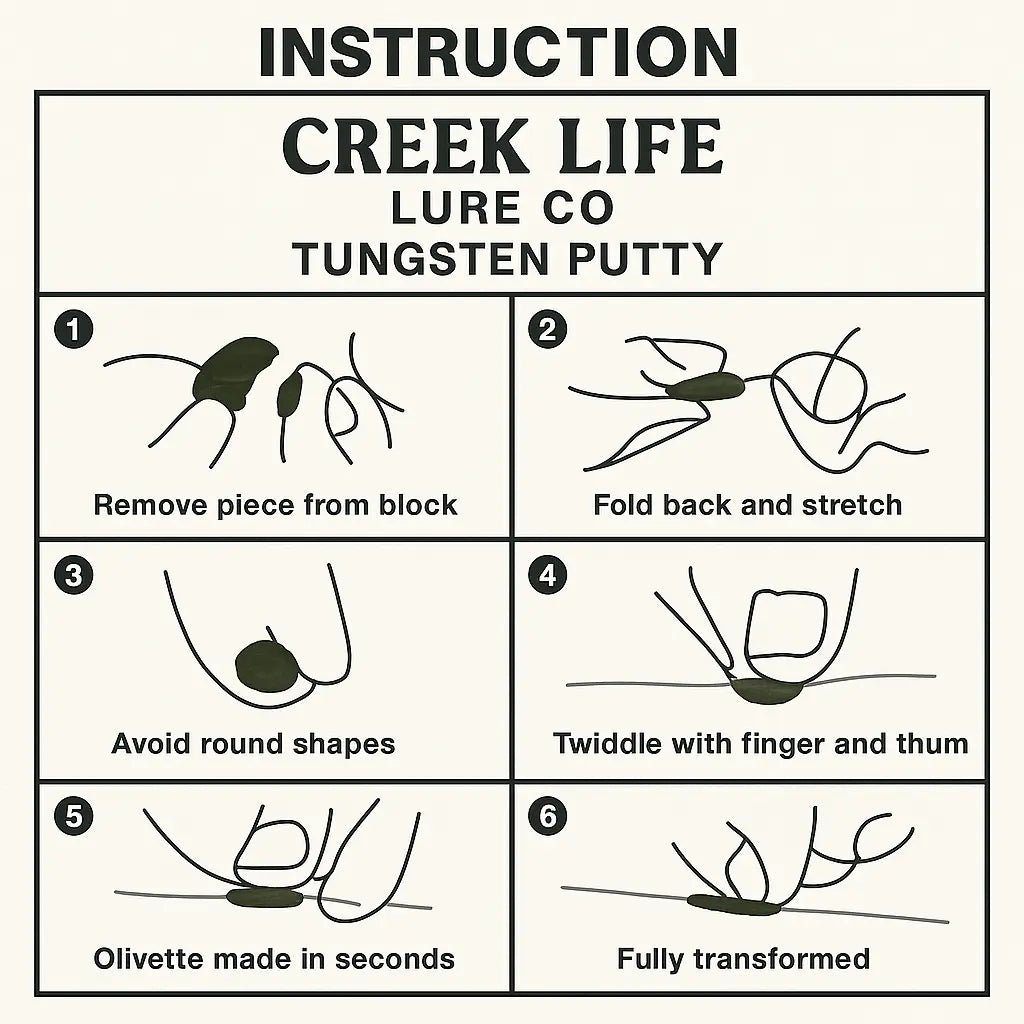 INSTRUCTION

CREEK LIFE
LURE CO
TUNGSTEN PUTTY

1
Remove piece from block

2
Fold back and stretch

3
Avoid round shapes

4
Twiddle with finger and thum

5
Olivette made in seconds

6
Fully transformed