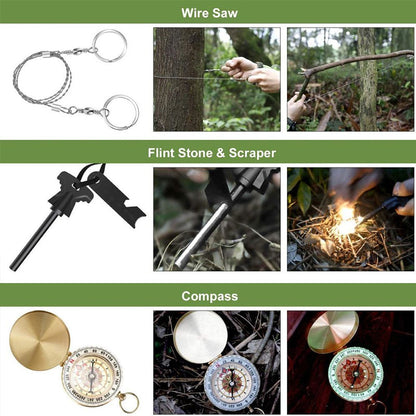 Wire Saw

Flint Stone & Scraper

Compass