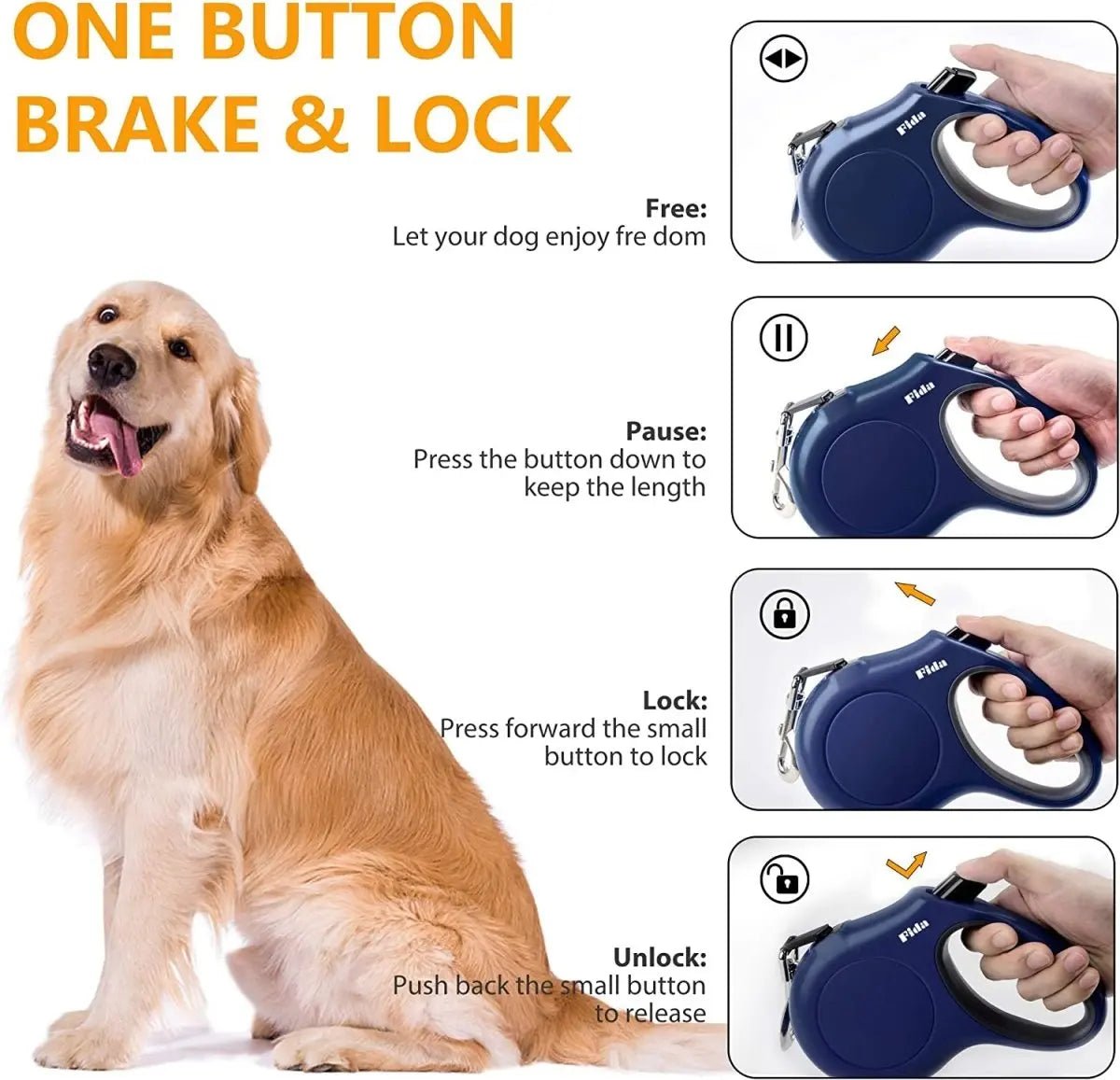 ONE BUTTON BRAKE & LOCK

Free:
Let your dog enjoy fre dom

Fida

Pause:
Press the button down to keep the length

Fida

Lock:
Press forward the small button to lock

Fida

Unlock:
Push back the small button to release

Fida