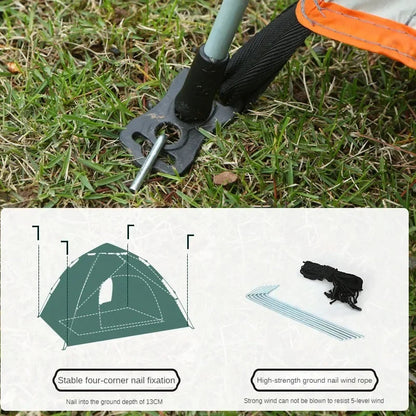 Stable four-corner nail fixation

Nail into the ground depth of 13CM

High-strength ground nail wind rope

Strong wind can not be blown to resist 5-level wind