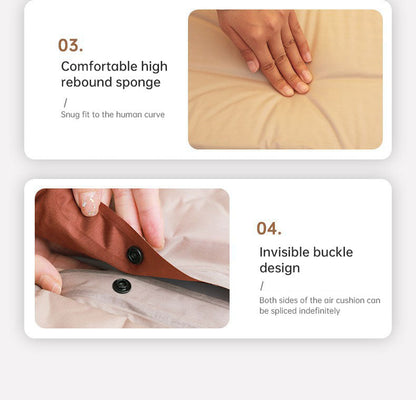 03.

Comfortable high rebound sponge

/

Snug fit to the human curve

04.

Invisible buckle design

/

Both sides of the air cushion can be spliced indefinitely