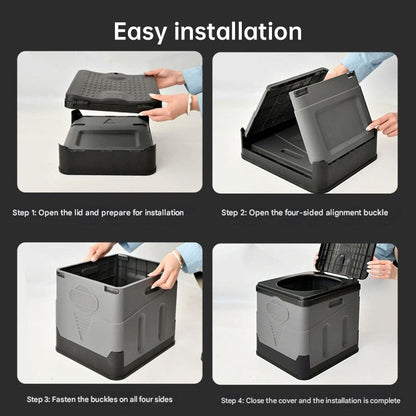 Easy installation

Step 1: Open the lid and prepare for installation

Step 2: Open the four-sided alignment buckle

Step 3: Fasten the buckles on all four sides

Step 4: Close the cover and the installation is complete