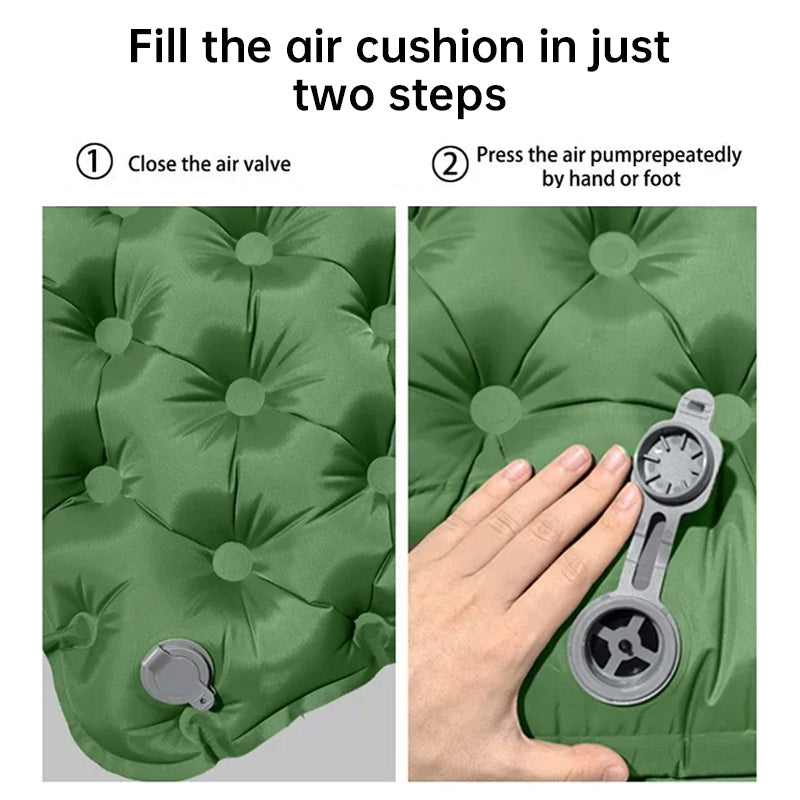 Fill the air cushion in just two steps

① Close the air valve

② Press the air pumprepeatedly by hand or foot