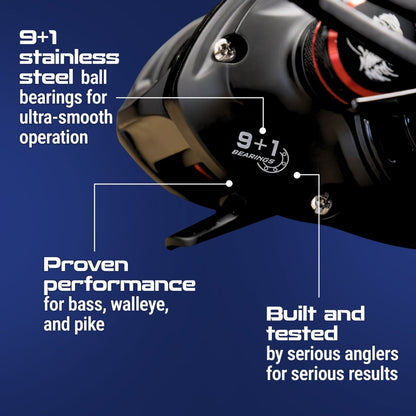 9+1 stainless steel ball bearings for ultra-smooth operation

9+1 BEARINGS

Proven performance for bass, walleye, and pike

Built and tested by serious anglers for serious results