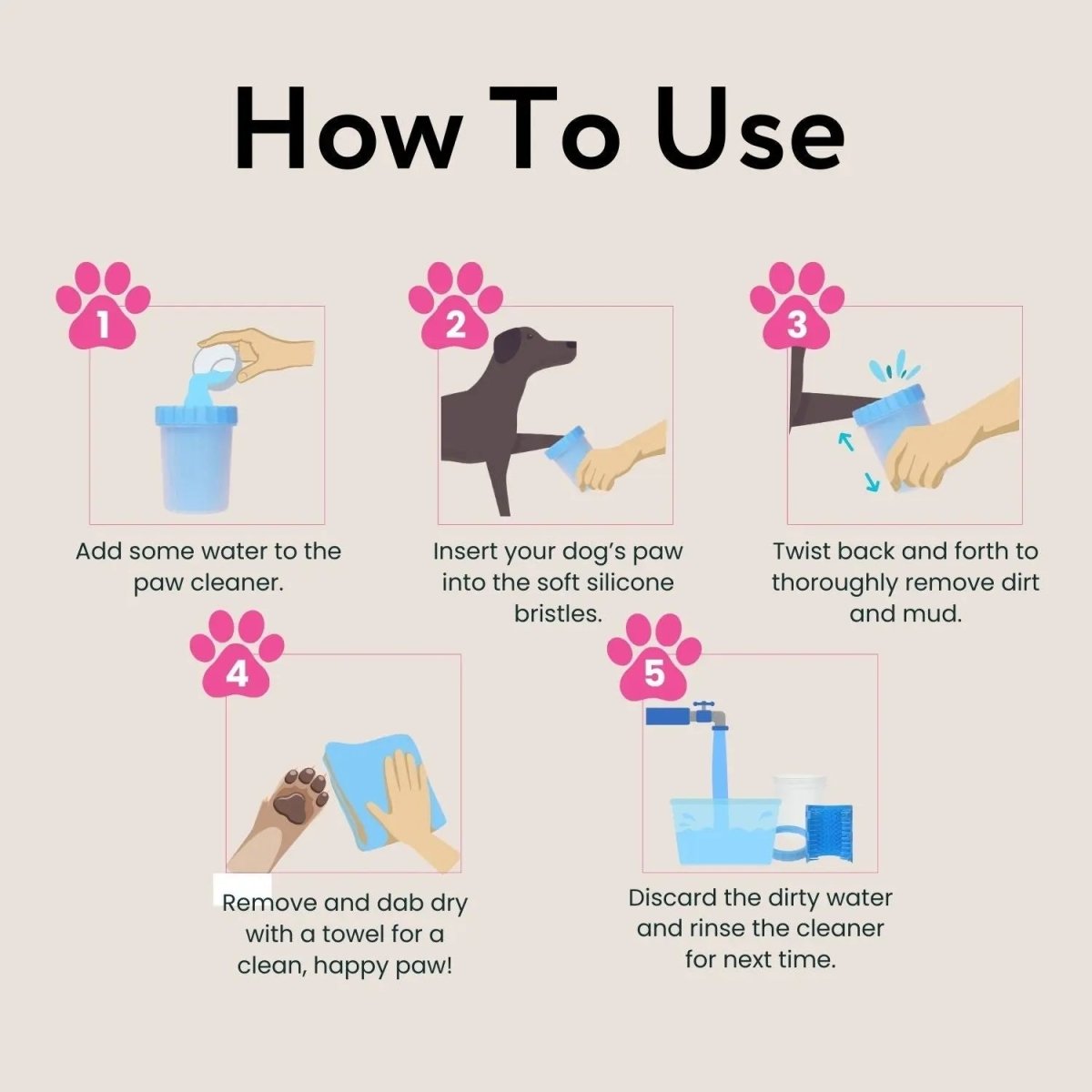 How To Use

1

Add some water to the paw cleaner.

2

Insert your dog's paw into the soft silicone bristles.

3

Twist back and forth to thoroughly remove dirt and mud.

4

Remove and dab dry with a towel for a clean, happy paw!

5

Discard the dirty water and rinse the cleaner for next time.