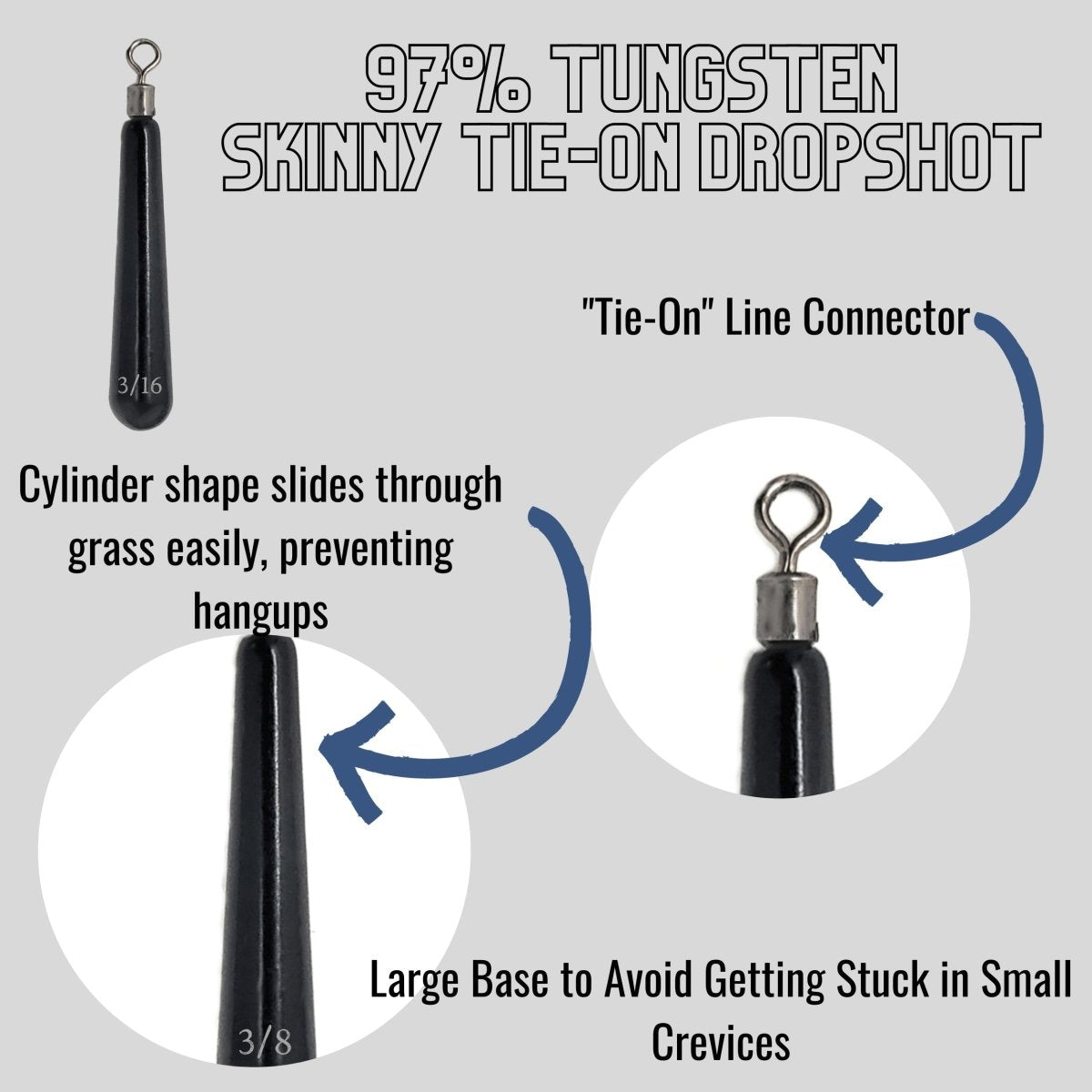 97% TUNGSTEN
SKINNY TIE-ON DROPSHOT

3/16

"Tie-On" Line Connector

Cylinder shape slides through grass easily, preventing hangups

3/8

Large Base to Avoid Getting Stuck in Small Crevices